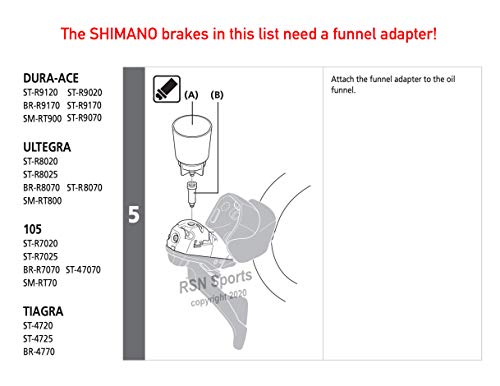 The SHIMANO brakes in this list need a funnel adapter!

DURA-ACE
ST-R9120 ST-R9020
BR-R9170 ST-R9170
SM-RT900 ST-R9070

ULTEGRA
ST-R8020
ST-R8025
BR-R8070 ST-R8070
SM-RT800

105
ST-R7020
ST-R7025
BR-R7070 ST-47070
SM-RT70

TIAGRA
ST-4720
ST-4725
BR-4770

5

(A) (B)

RSN Sports
copyright 2020

Attach the funnel adapter to the oil funnel.